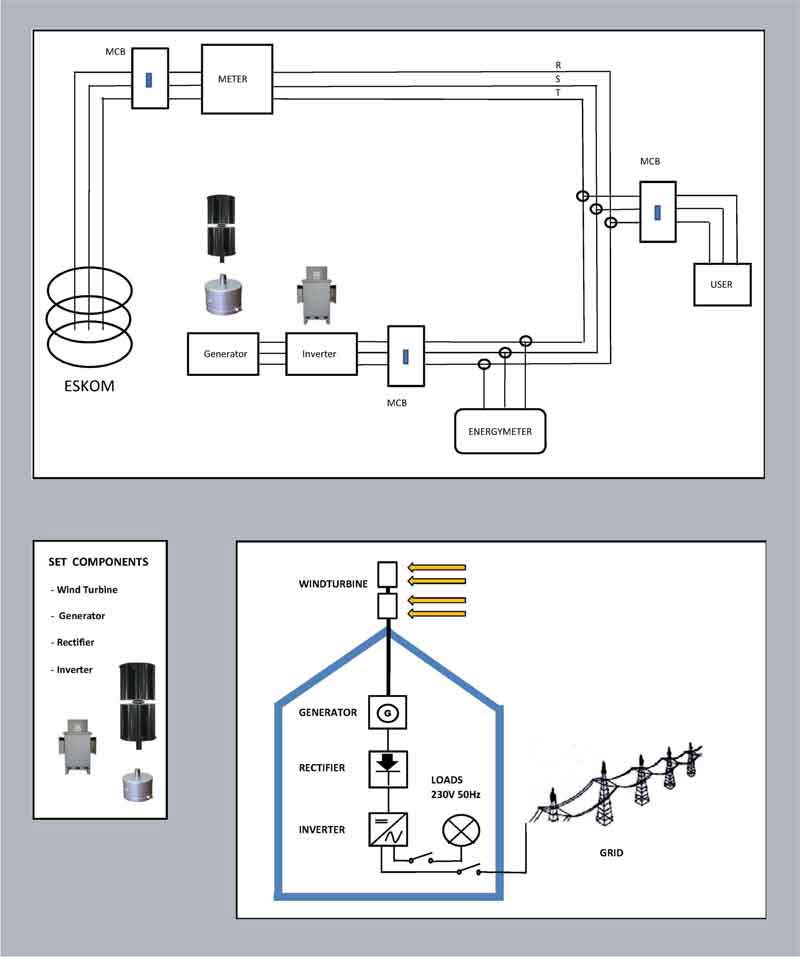 MCB

METER

R
S
T

MCB

USER

ESKOM

Generator

Inverter

MCB

ENERGYMETER

SET COMPONENTS

- Wind Turbine

- Generator

- Rectifier

- Inverter

WINDTURBINE

GENERATOR

G

RECTIFIER

LOADS
230V 50Hz

INVERTER

GRID